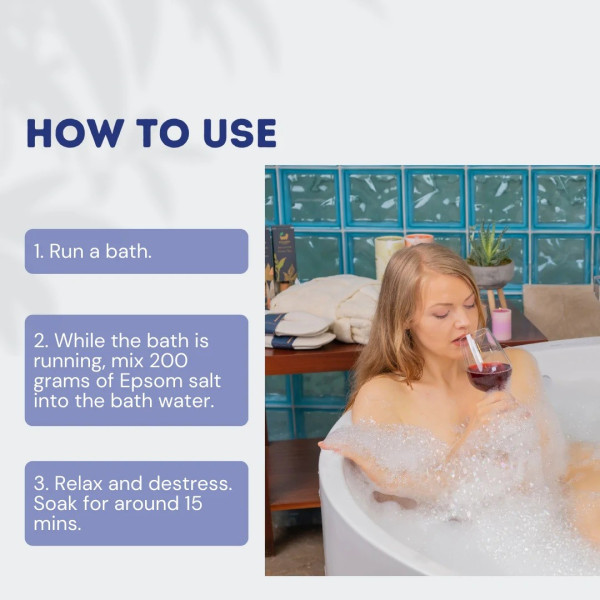 HOW TO USE

1. Run a bath.

2. While the bath is running, mix 200 grams of Epsom salt into the bath water.

3. Relax and destress. Soak for around 15 mins.